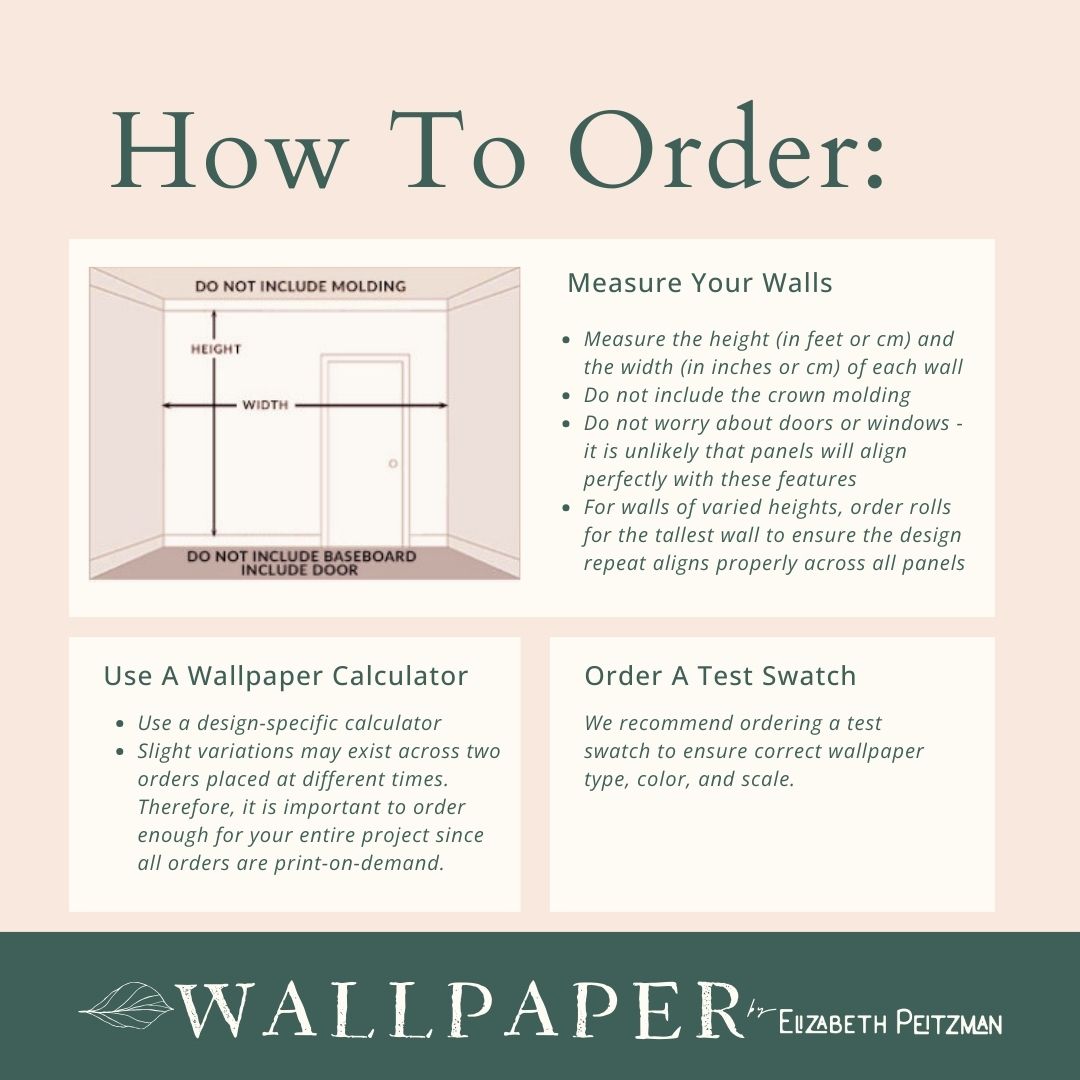 How To Order:

DO NOT INCLUDE MOLDING

HEIGHT

WIDTH

DO NOT INCLUDE BASEBOARD
INCLUDE DOOR

Measure Your Walls

- Measure the height (in feet or cm) and the width (in inches or cm) of each wall
- Do not include the crown molding
- Do not worry about doors or windows - it is unlikely that panels will align perfectly with these features
- For walls of varied heights, order rolls for the tallest wall to ensure the design repeat aligns properly across all panels

Use A Wallpaper Calculator

- Use a design-specific calculator
- Slight variations may exist across two orders placed at different times. Therefore, it is important to order enough for your entire project since all orders are print-on-demand.

Order A Test Swatch

We recommend ordering a test swatch to ensure correct wallpaper type, color, and scale.

WALLPAPER by ELIZABETH PEITZMAN